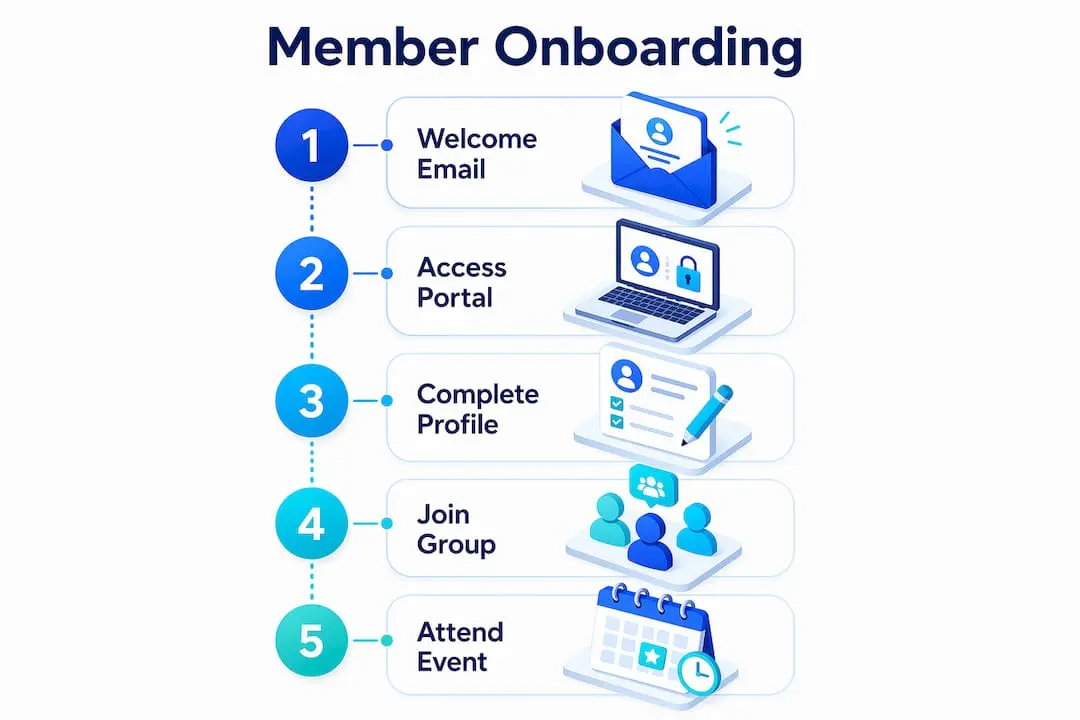 Member Onboarding

1 Welcome Email

2 Access Portal

3 Complete Profile

4 Join Group

5 Attend Event