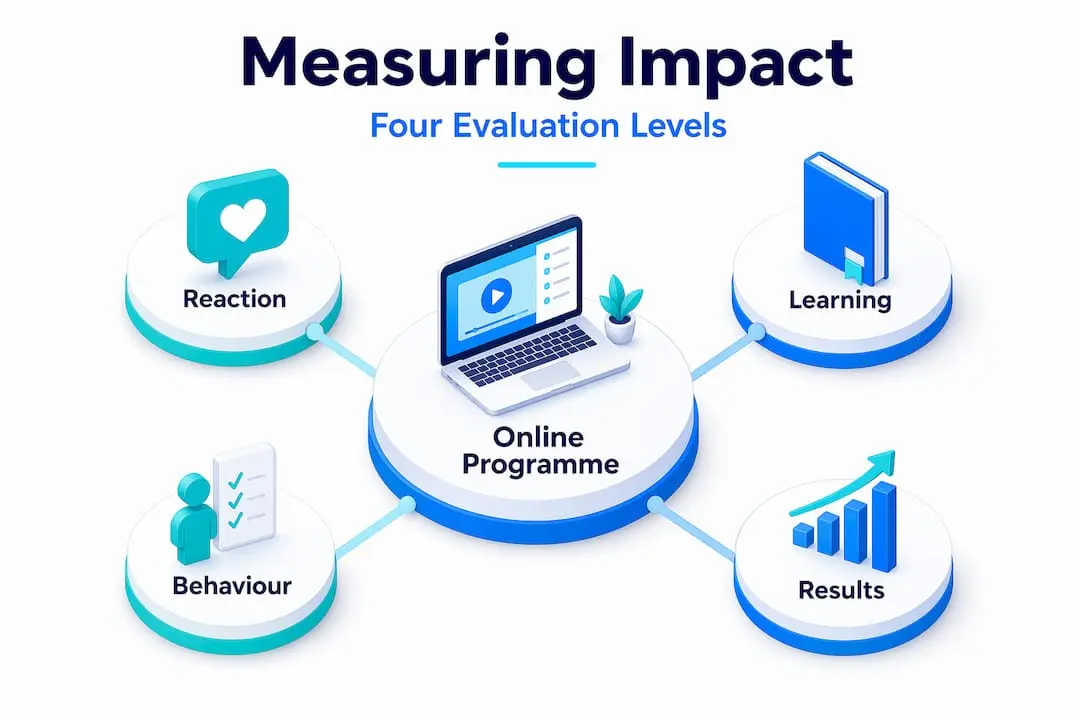 Measuring Impact

Four Evaluation Levels

Reaction

Learning

Online Programme

Behaviour

Results