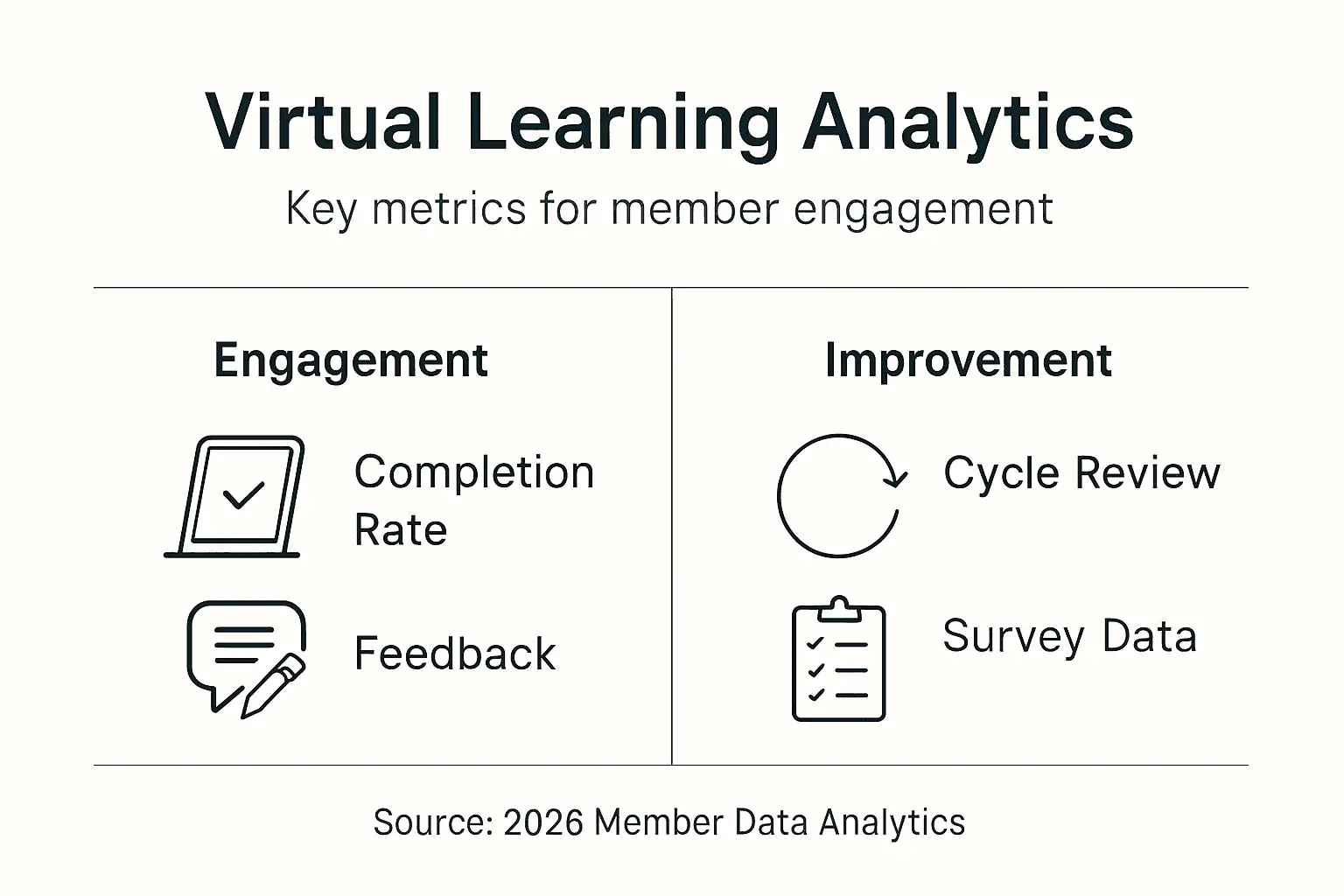 Virtual Learning Analytics

Key metrics for member engagement

Engagement

Completion Rate

Feedback

Improvement

Cycle Review

Survey Data

Source: 2026 Member Data Analytics