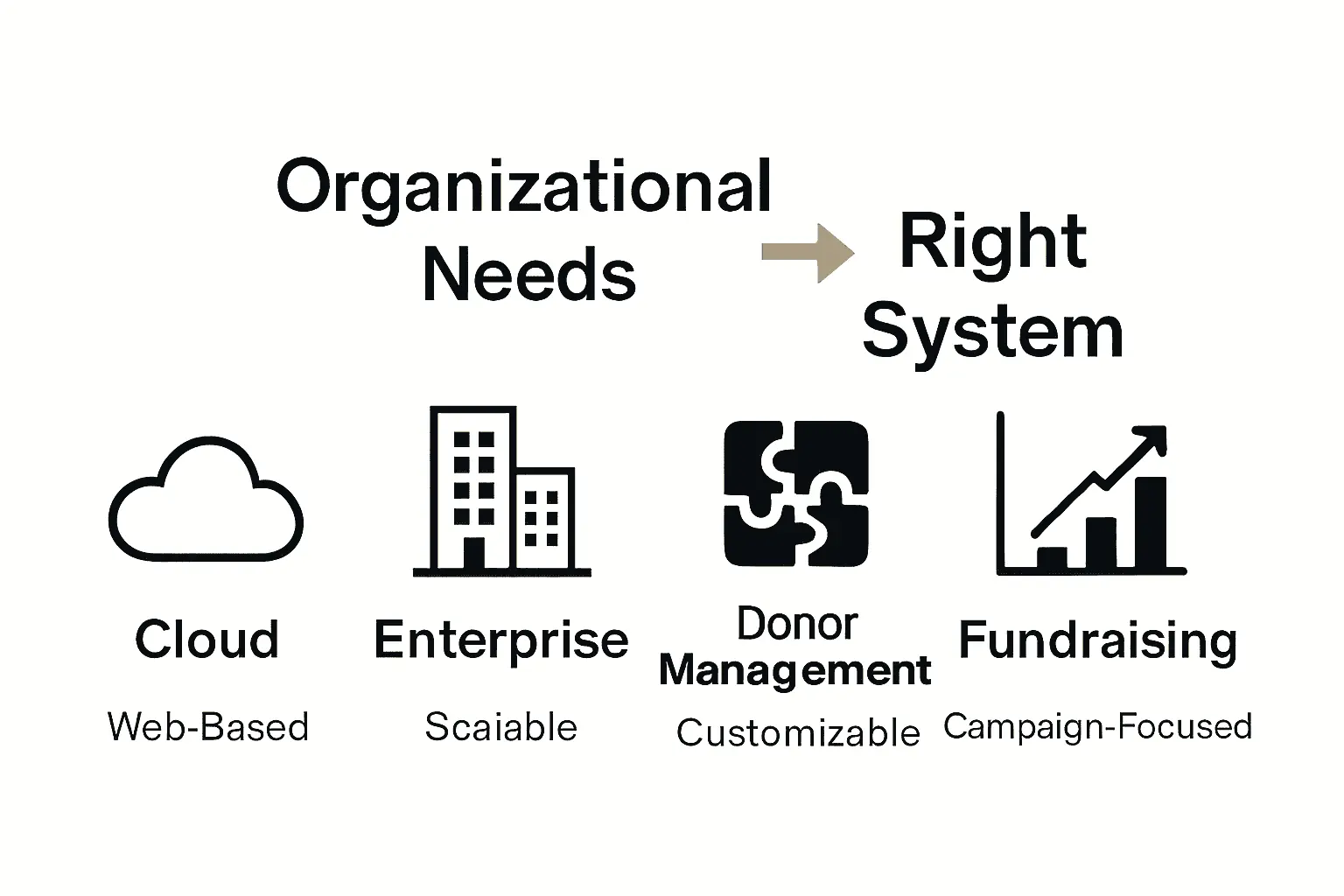 Organizational Needs

Right System

Cloud

Web-Based

Enterprise

Scaiable

Donor Management

Customizable

Fundraising

Campaign-Focused