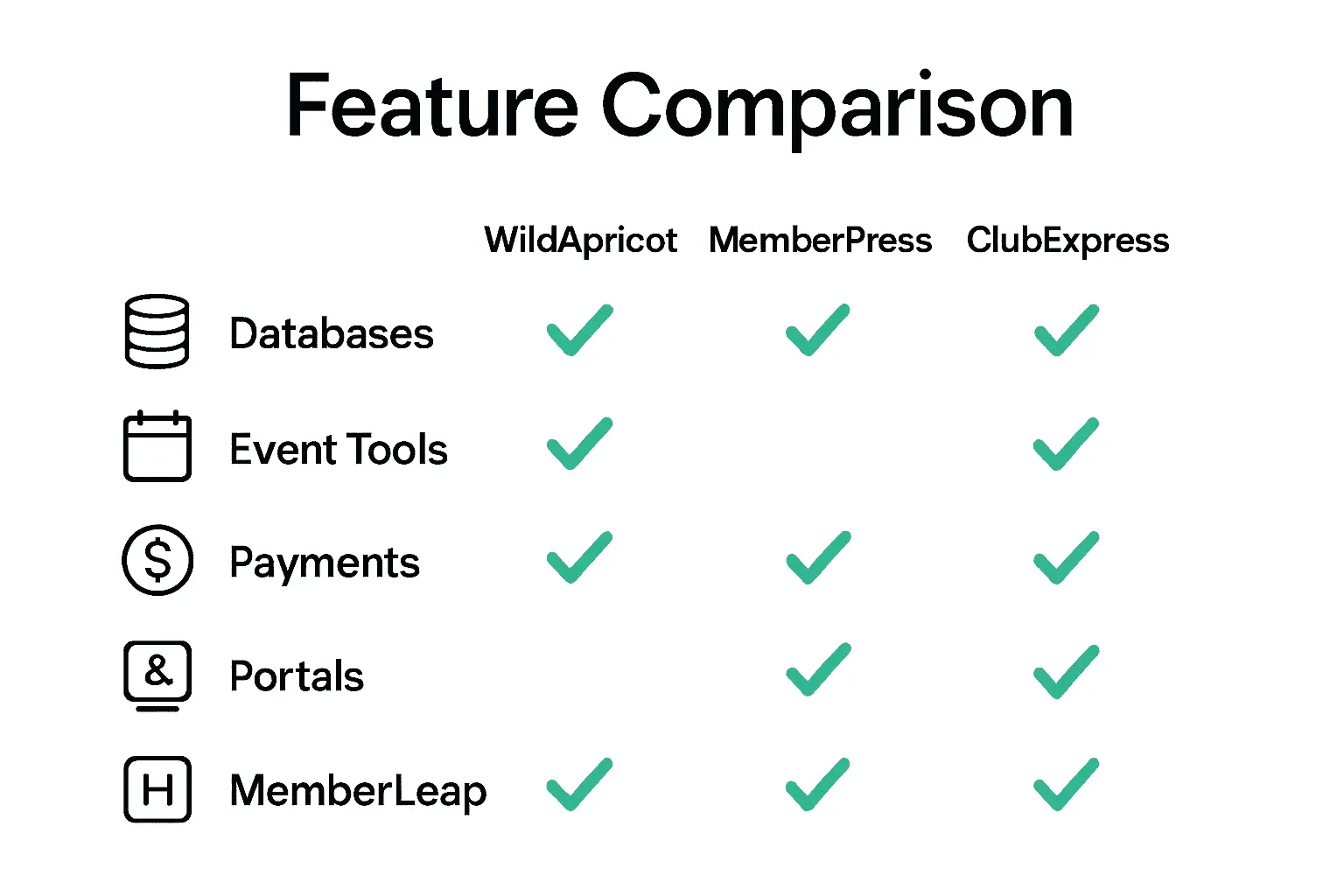 Feature Comparison

| | WildApricot | MemberPress | ClubExpress |
|---|---|---|---|
| Databases | ✓ | ✓ | ✓ |
| Event Tools | ✓ | | ✓ |
| $ Payments | ✓ | ✓ | ✓ |
| & Portals | | ✓ | ✓ |
| H MemberLeap | ✓ | ✓ | ✓ |