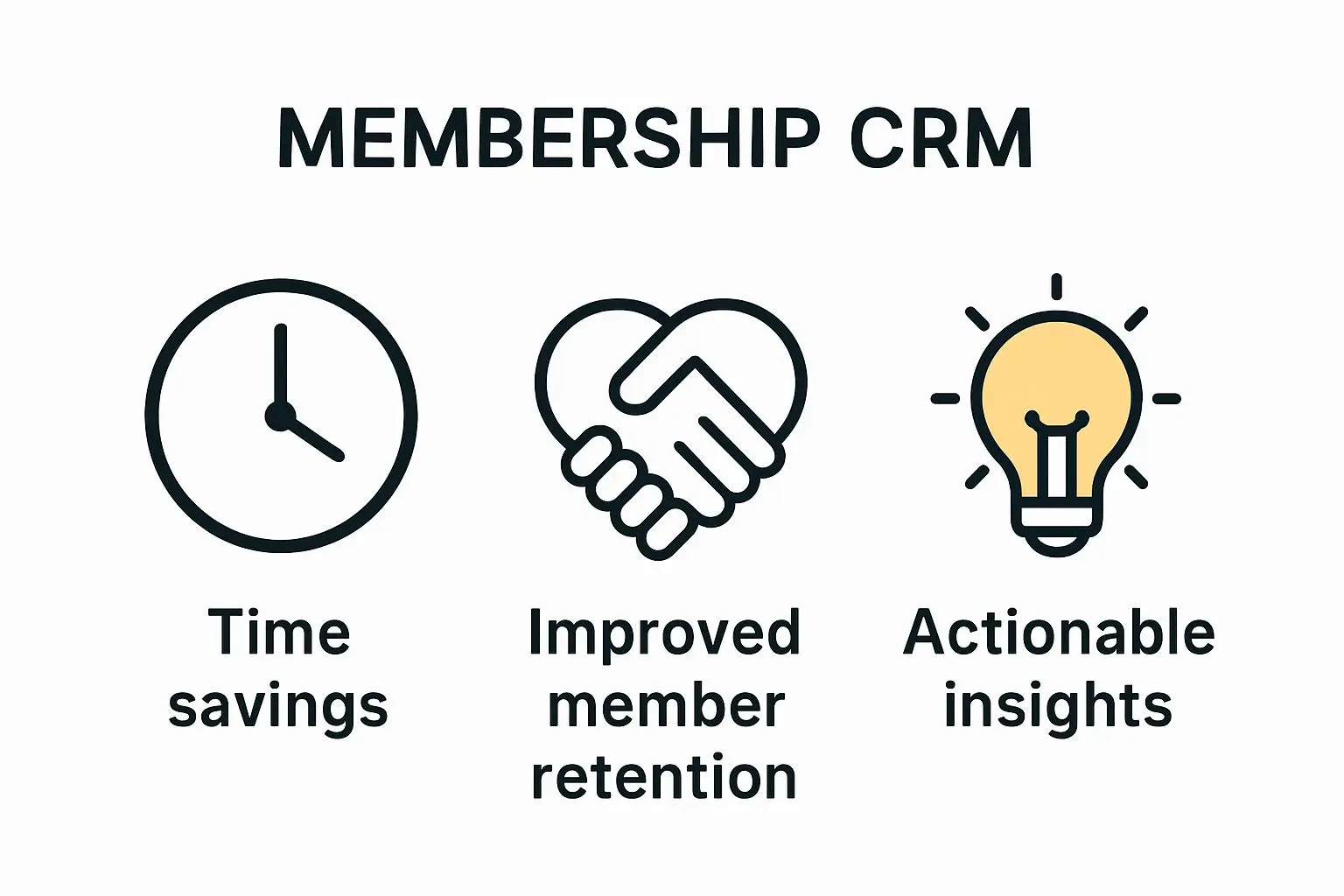 MEMBERSHIP CRM

Time savings

Improved member retention

Actionable insights