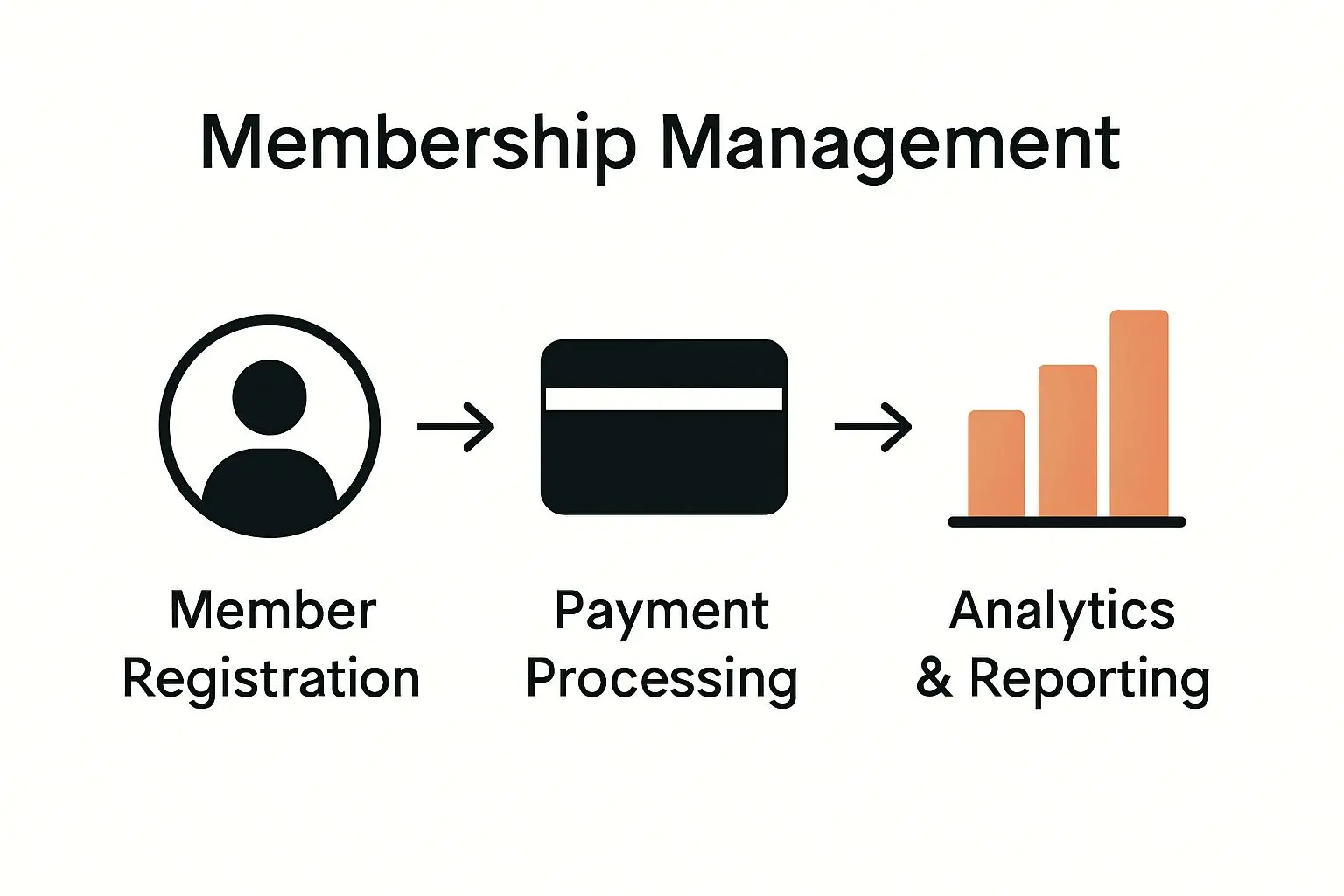 Membership Management

Member Registration

Payment Processing

Analytics & Reporting