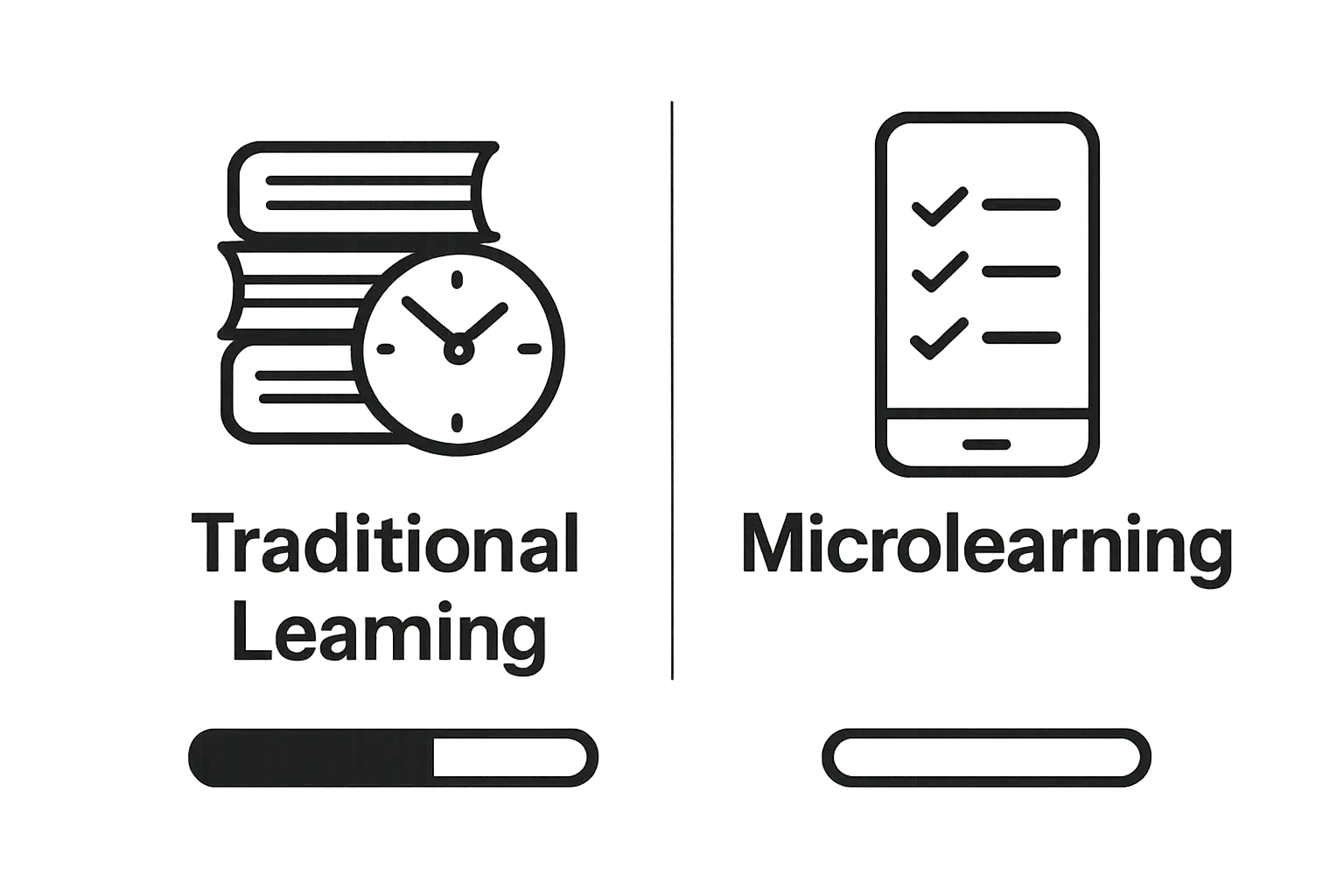 Traditional Leaming

Microlearning