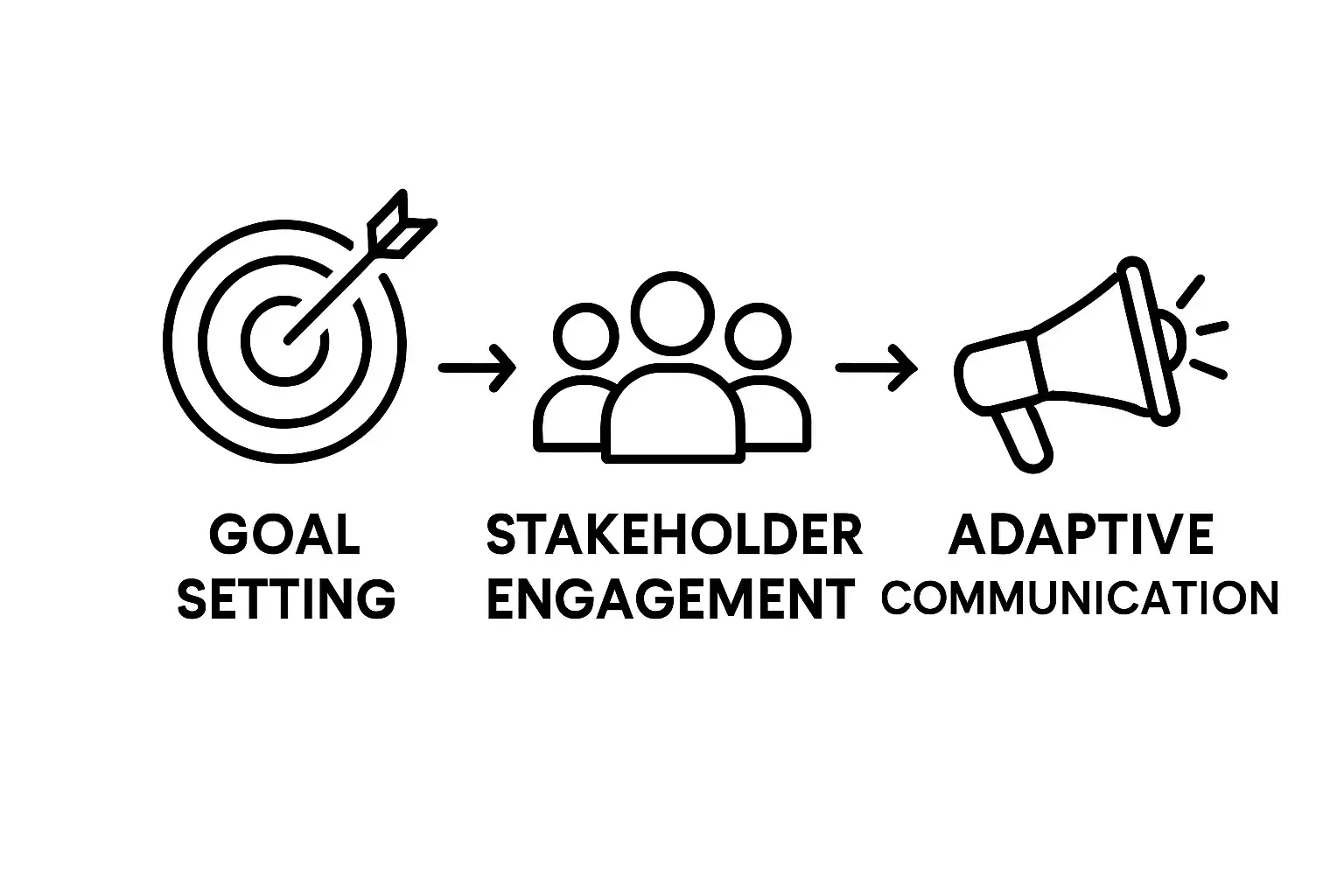 GOAL SETTING

STAKEHOLDER ENGAGEMENT

ADAPTIVE COMMUNICATION