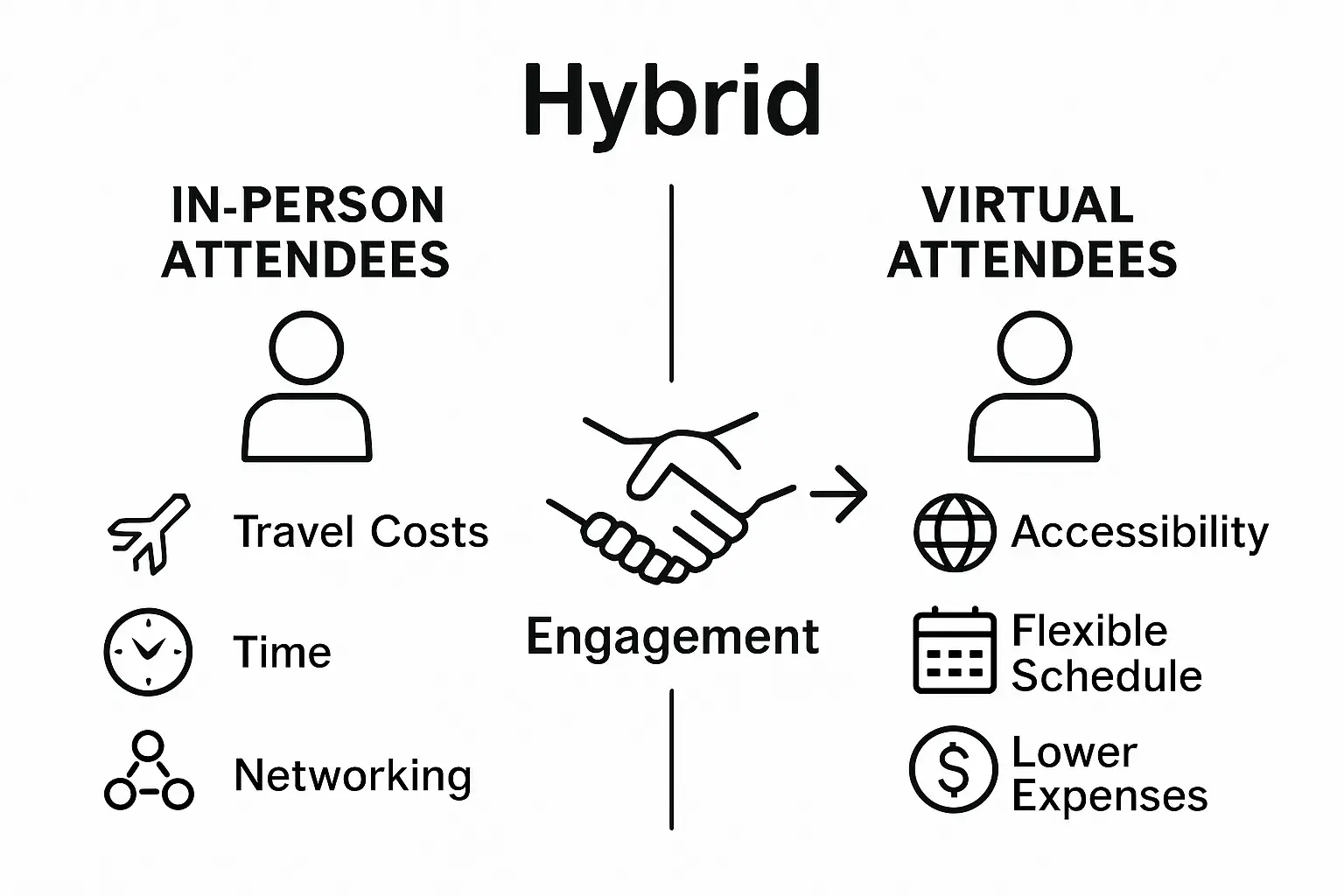 Hybrid

IN-PERSON ATTENDEES

Travel Costs

Time

Networking

Engagement

VIRTUAL ATTENDEES

Accessibility

Flexible Schedule

Lower Expenses