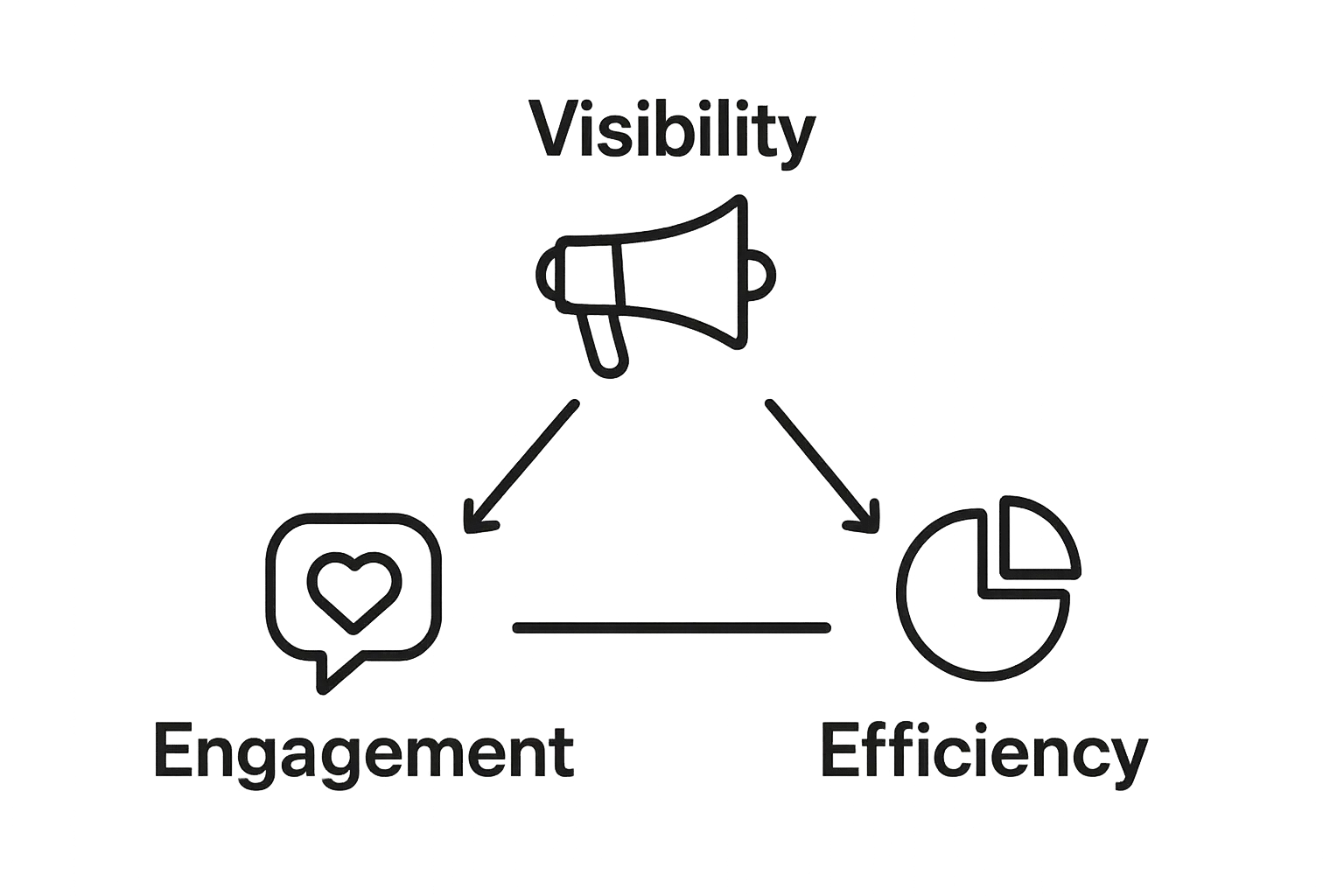 Visibility

Engagement

Efficiency