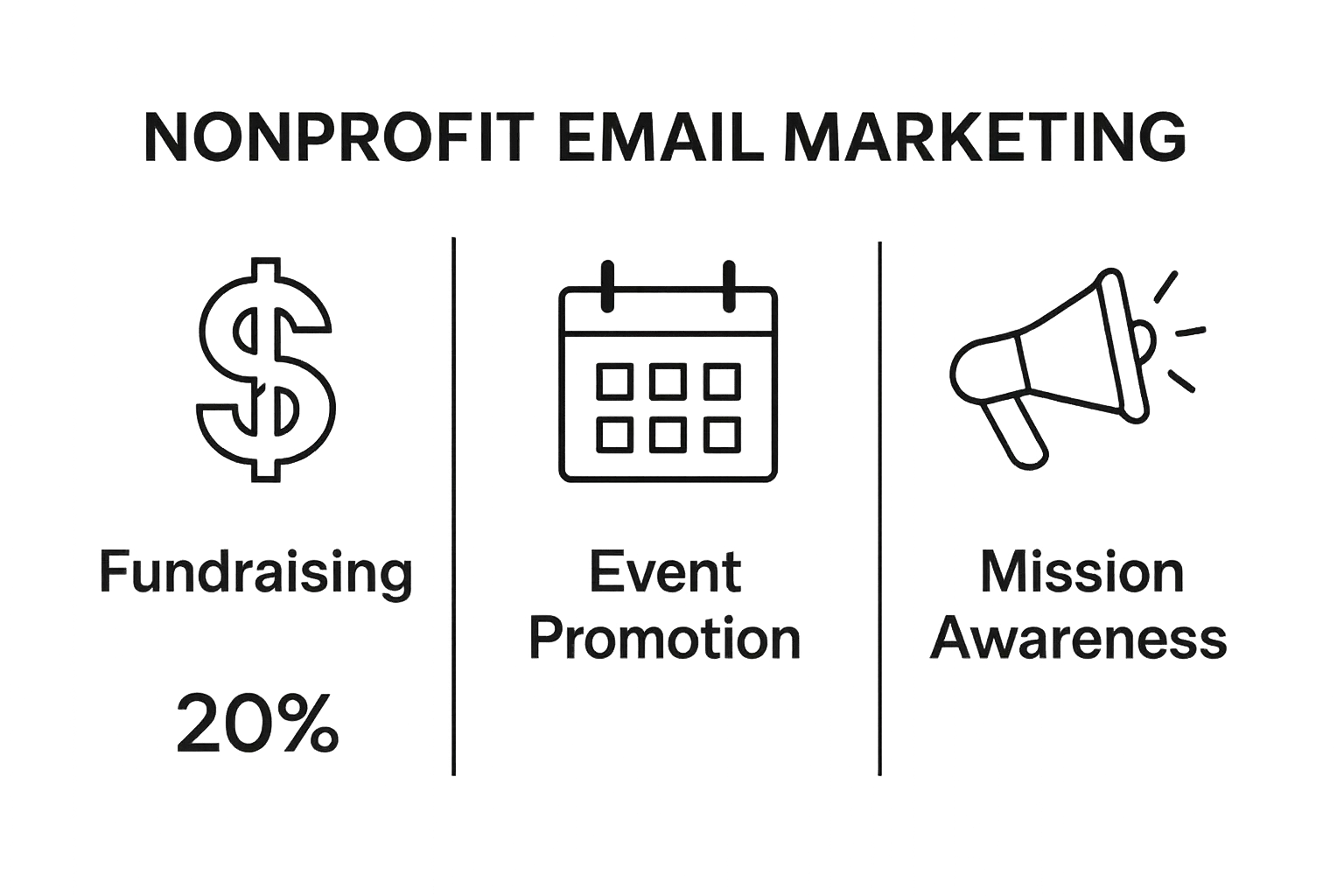 NONPROFIT EMAIL MARKETING

Fundraising

20%

Event Promotion

Mission Awareness