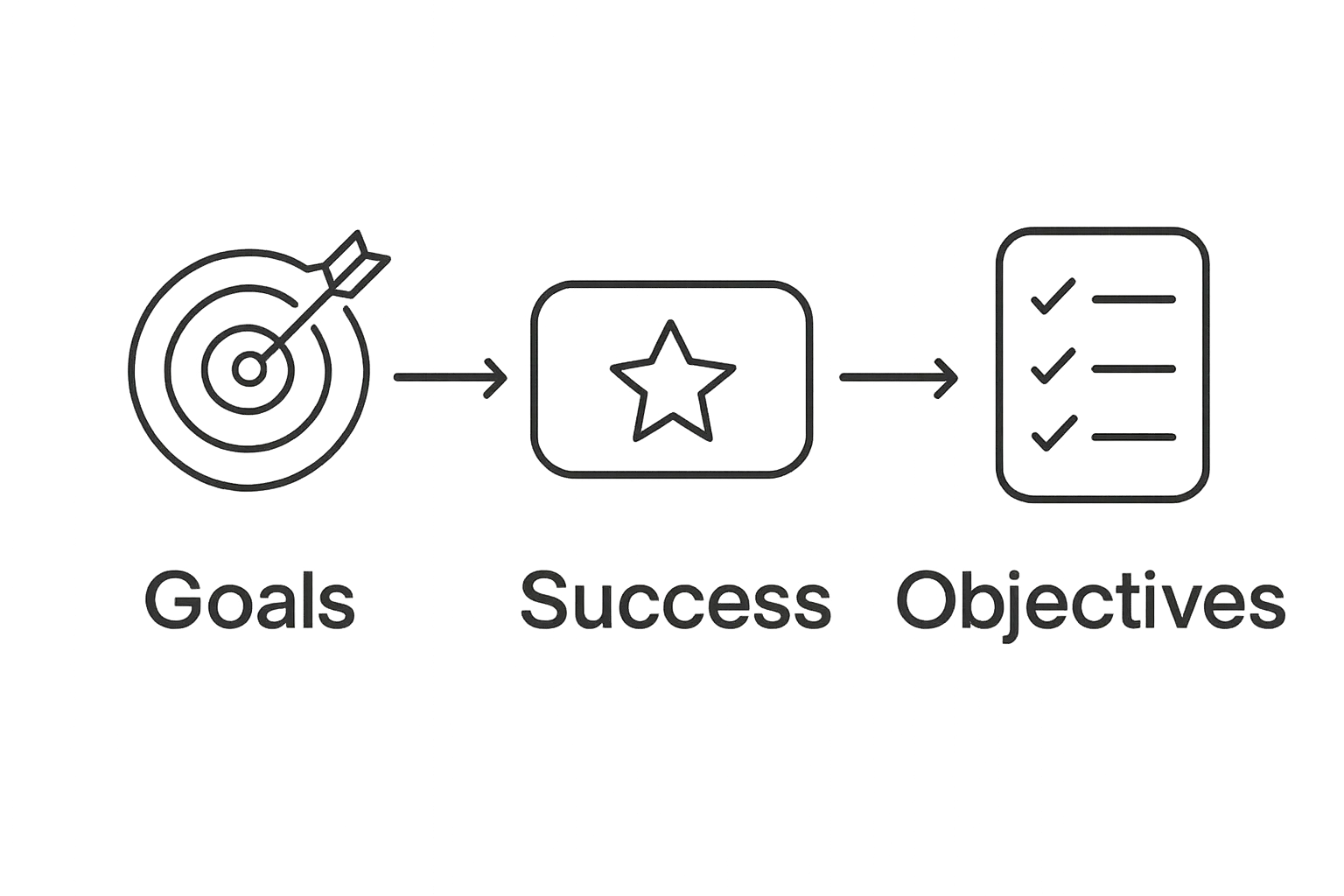 Goals

Success

Objectives